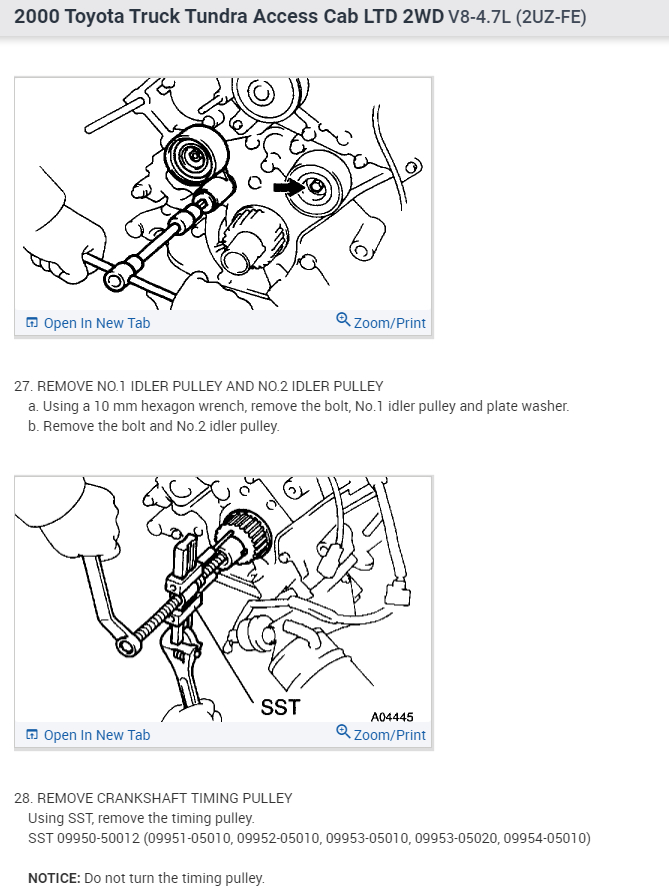 2000 Toyota Truck Tundra Access Cab LTD 2WD V8-4.7L (2UZ-FE)

Open In New Tab
Zoom/Print

27. REMOVE NO.1 IDLER PULLEY AND NO.2 IDLER PULLEY
a. Using a 10 mm hexagon wrench, remove the bolt, No.1 idler pulley and plate washer.
b. Remove the bolt and No.2 idler pulley.

SST
A04445
Open In New Tab
Zoom/Print

28. REMOVE CRANKSHAFT TIMING PULLEY
Using SST, remove the timing pulley.
SST 09950-50012 (09951-05010, 09952-05010, 09953-05010, 09953-05020, 09954-05010)

NOTICE: Do not turn the timing pulley.