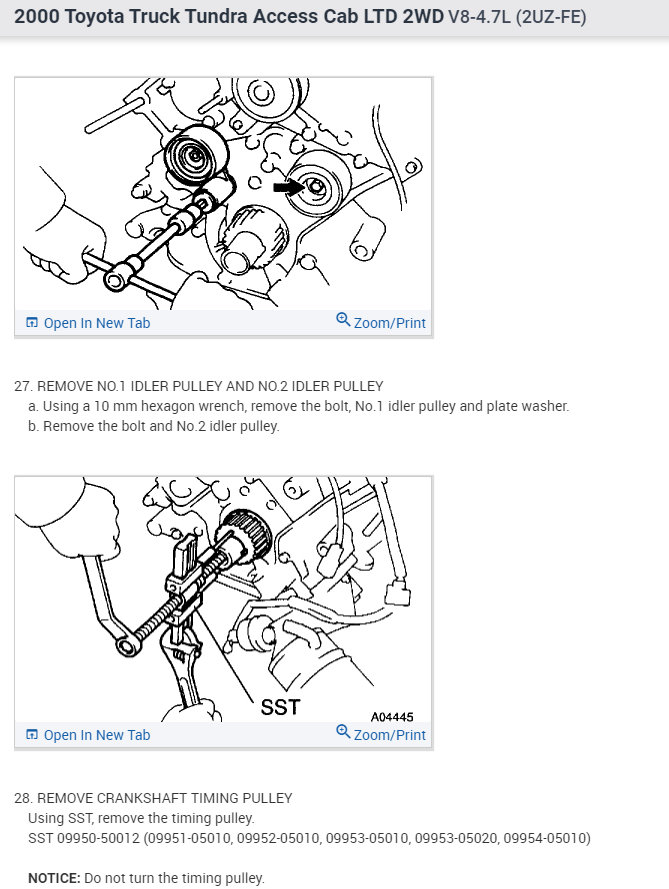 2000 Toyota Truck Tundra Access Cab LTD 2WD V8-4.7L (2UZ-FE)

Open In New Tab
Zoom/Print

27. REMOVE NO.1 IDLER PULLEY AND NO.2 IDLER PULLEY
a. Using a 10 mm hexagon wrench, remove the bolt, No.1 idler pulley and plate washer.
b. Remove the bolt and No.2 idler pulley.

SST
A04445

Open In New Tab
Zoom/Print

28. REMOVE CRANKSHAFT TIMING PULLEY
Using SST, remove the timing pulley.
SST 09950-50012 (09951-05010, 09952-05010, 09953-05010, 09953-05020, 09954-05010)

NOTICE: Do not turn the timing pulley.