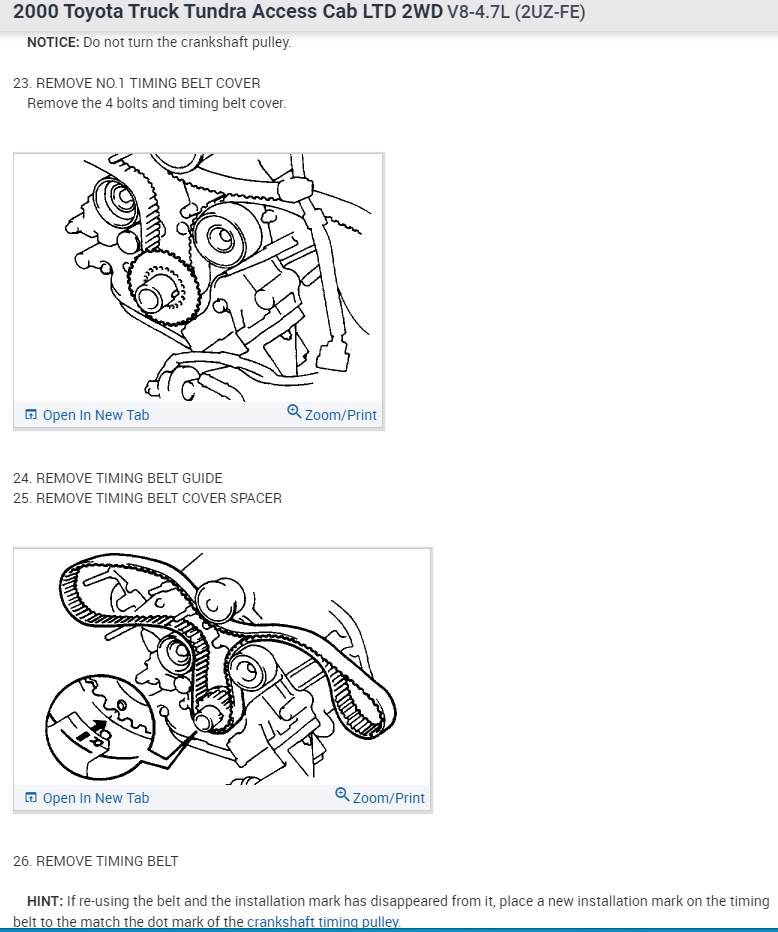 2000 Toyota Truck Tundra Access Cab LTD 2WD V8-4.7L (2UZ-FE)

NOTICE: Do not turn the crankshaft pulley.

23. REMOVE NO.1 TIMING BELT COVER
Remove the 4 bolts and timing belt cover.

Open In New Tab
Zoom/Print

24. REMOVE TIMING BELT GUIDE
25. REMOVE TIMING BELT COVER SPACER

Open In New Tab
Zoom/Print

26. REMOVE TIMING BELT

HINT: If re-using the belt and the installation mark has disappeared from it, place a new installation mark on the timing belt to the match the dot mark of the crankshaft timing pulley.