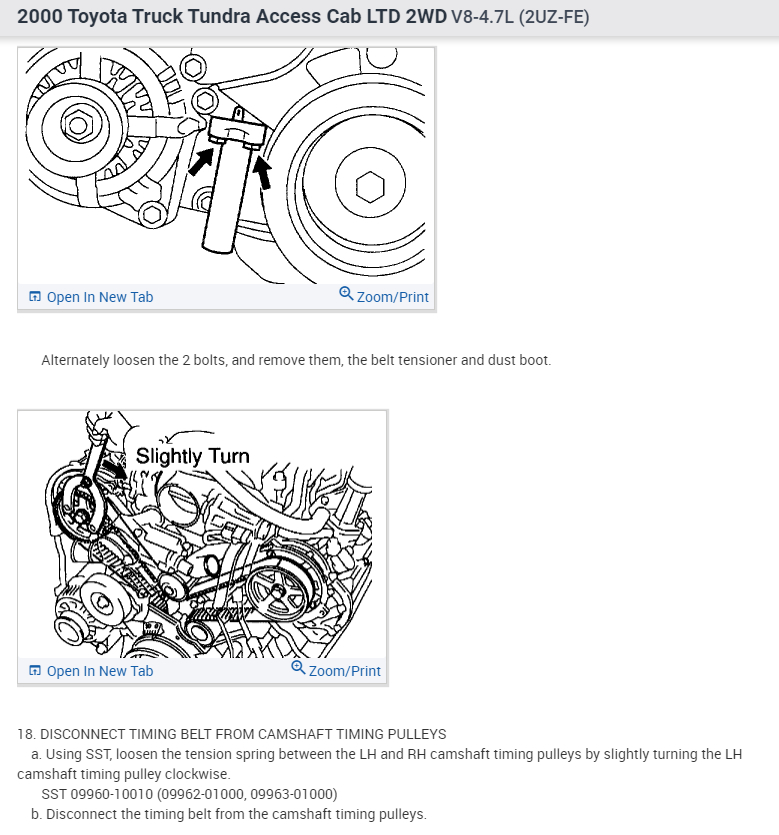 2000 Toyota Truck Tundra Access Cab LTD 2WD V8-4.7L (2UZ-FE)

Open In New Tab Zoom/Print

Alternately loosen the 2 bolts, and remove them, the belt tensioner and dust boot.

Slightly Turn

Open In New Tab Zoom/Print

18. DISCONNECT TIMING BELT FROM CAMSHAFT TIMING PULLEYS
a. Using SST, loosen the tension spring between the LH and RH camshaft timing pulleys by slightly turning the LH camshaft timing pulley clockwise.
SST 09960-10010 (09962-01000, 09963-01000)
b. Disconnect the timing belt from the camshaft timing pulleys.