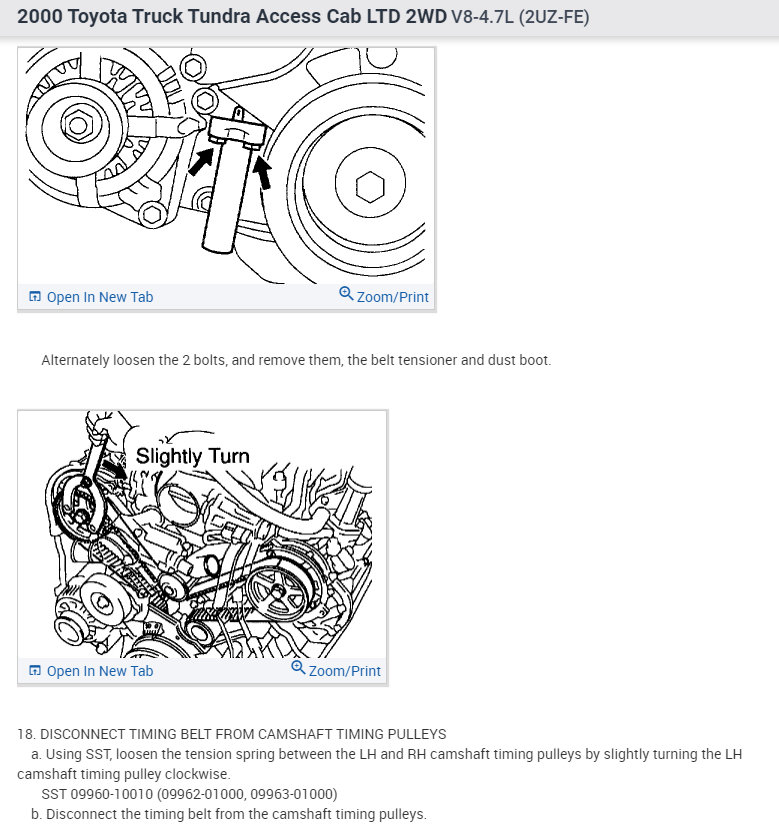 2000 Toyota Truck Tundra Access Cab LTD 2WD V8-4.7L (2UZ-FE)

Open In New Tab

Zoom/Print

Alternately loosen the 2 bolts, and remove them, the belt tensioner and dust boot.

Slightly Turn

Open In New Tab

Zoom/Print

18. DISCONNECT TIMING BELT FROM CAMSHAFT TIMING PULLEYS

a. Using SST, loosen the tension spring between the LH and RH camshaft timing pulleys by slightly turning the LH camshaft timing pulley clockwise.

SST 09960-10010 (09962-01000, 09963-01000)

b. Disconnect the timing belt from the camshaft timing pulleys.