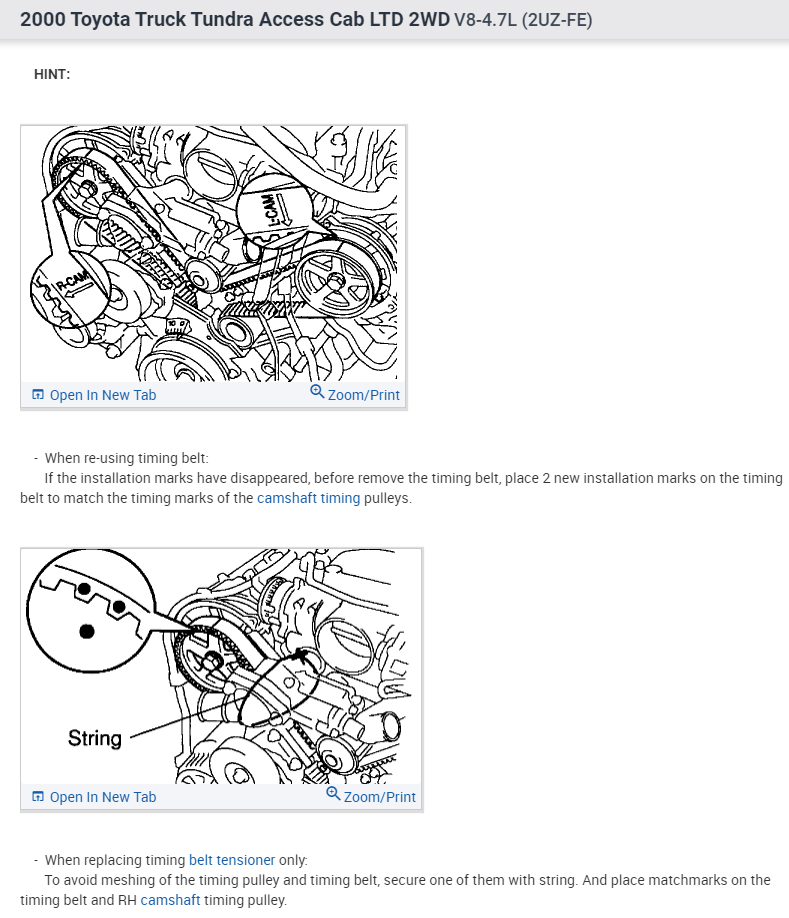 2000 Toyota Truck Tundra Access Cab LTD 2WD V8-4.7L (2UZ-FE)

HINT:

L-CAM
R-CAM

Open In New Tab
Zoom/Print

- When re-using timing belt:
If the installation marks have disappeared, before remove the timing belt, place 2 new installation marks on the timing belt to match the timing marks of the camshaft timing pulleys.

String

Open In New Tab
Zoom/Print

- When replacing timing belt tensioner only:
To avoid meshing of the timing pulley and timing belt, secure one of them with string. And place matchmarks on the timing belt and RH camshaft timing pulley.