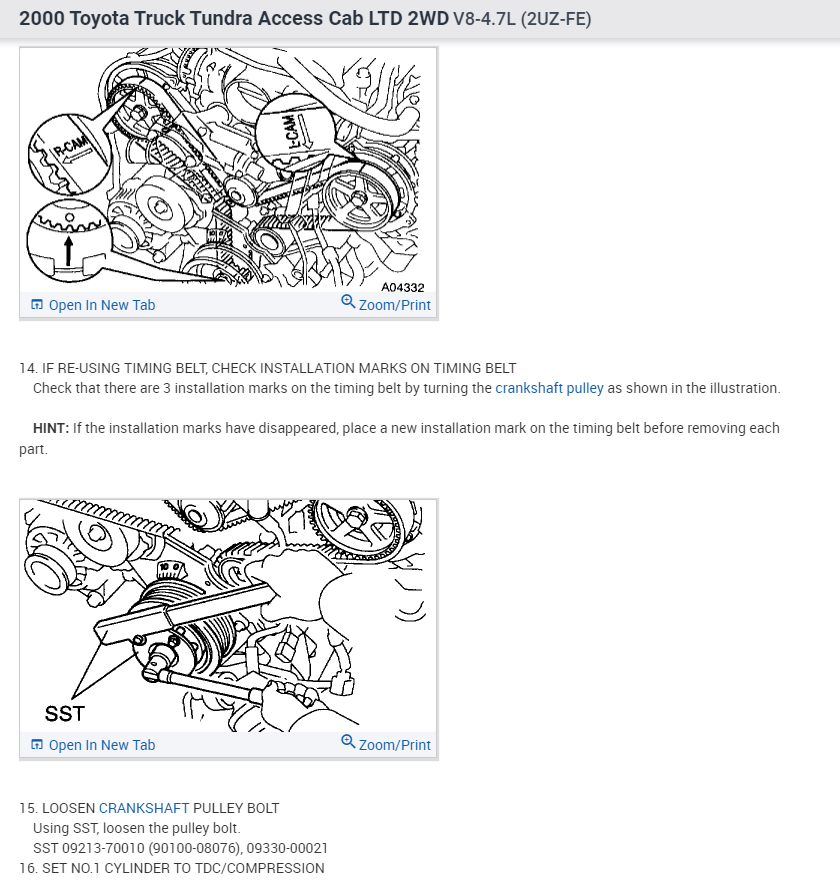 2000 Toyota Truck Tundra Access Cab LTD 2WD V8-4.7L (2UZ-FE)

R-CAM

L-CAM

A04332

Open In New Tab

Zoom/Print

14. IF RE-USING TIMING BELT, CHECK INSTALLATION MARKS ON TIMING BELT
Check that there are 3 installation marks on the timing belt by turning the crankshaft pulley as shown in the illustration.

HINT: If the installation marks have disappeared, place a new installation mark on the timing belt before removing each part.

SST

Open In New Tab

Zoom/Print

15. LOOSEN CRANKSHAFT PULLEY BOLT
Using SST, loosen the pulley bolt.
SST 09213-70010 (90100-08076), 09330-00021
16. SET NO.1 CYLINDER TO TDC/COMPRESSION