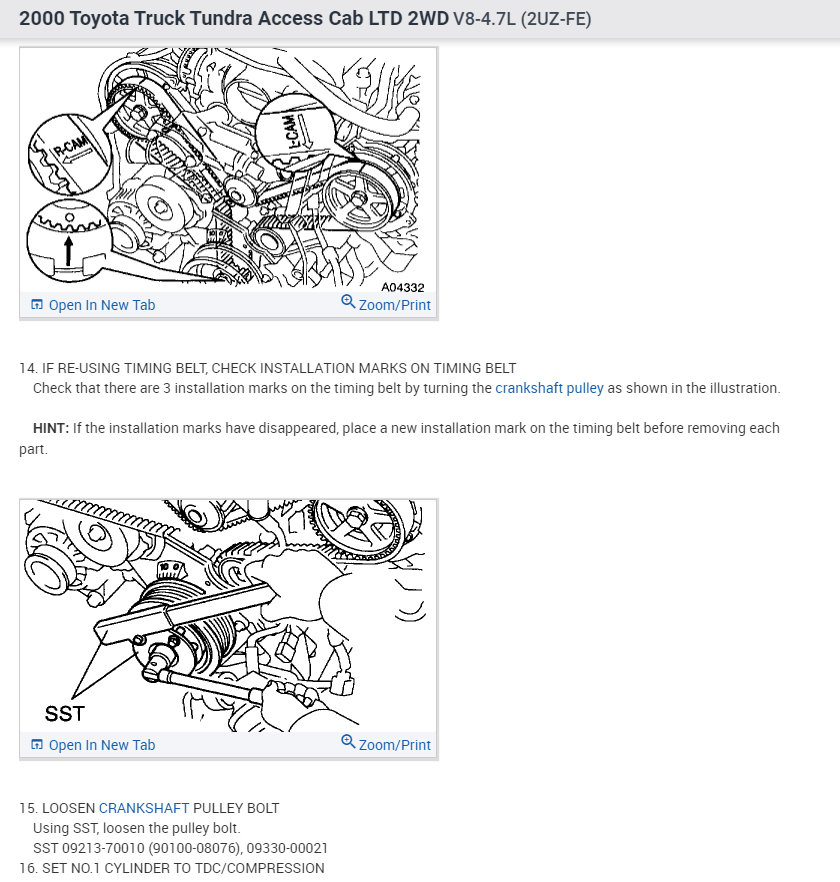 2000 Toyota Truck Tundra Access Cab LTD 2WD V8-4.7L (2UZ-FE)

R-CAM
L-CAM
A04332

Open In New Tab
Zoom/Print

14. IF RE-USING TIMING BELT, CHECK INSTALLATION MARKS ON TIMING BELT
Check that there are 3 installation marks on the timing belt by turning the crankshaft pulley as shown in the illustration.

HINT: If the installation marks have disappeared, place a new installation mark on the timing belt before removing each part.

SST

Open In New Tab
Zoom/Print

15. LOOSEN CRANKSHAFT PULLEY BOLT
Using SST, loosen the pulley bolt.
SST 09213-70010 (90100-08076), 09330-00021
16. SET NO.1 CYLINDER TO TDC/COMPRESSION