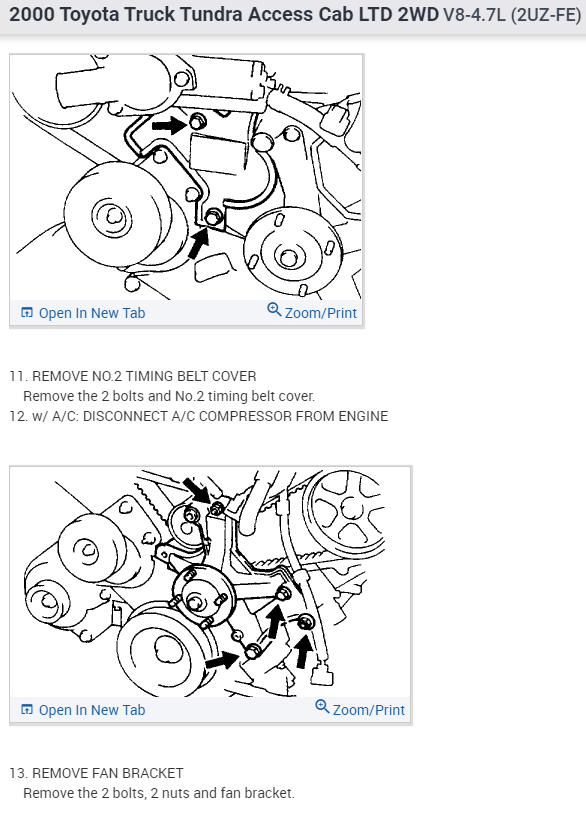 2000 Toyota Truck Tundra Access Cab LTD 2WD V8-4.7L (2UZ-FE)

Open In New Tab
Zoom/Print

11. REMOVE NO.2 TIMING BELT COVER
Remove the 2 bolts and No.2 timing belt cover.
12. w/ A/C: DISCONNECT A/C COMPRESSOR FROM ENGINE

Open In New Tab
Zoom/Print

13. REMOVE FAN BRACKET
Remove the 2 bolts, 2 nuts and fan bracket.