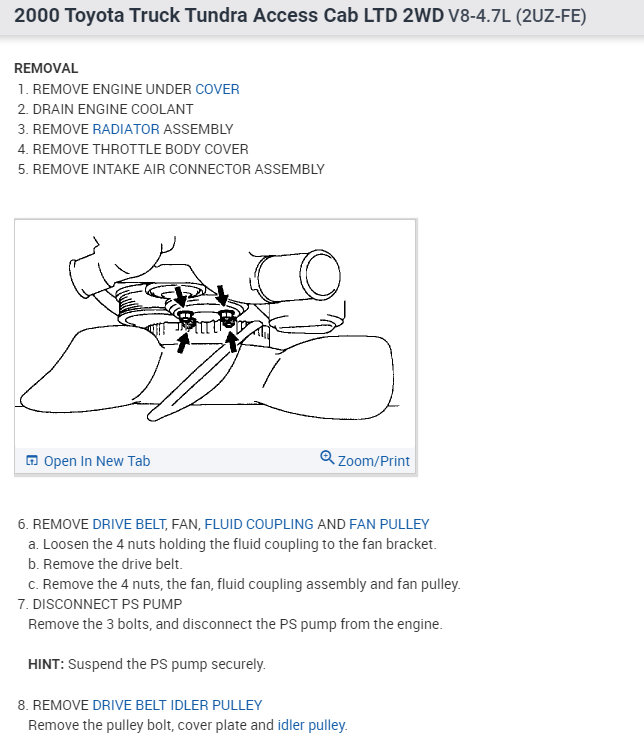 2000 Toyota Truck Tundra Access Cab LTD 2WD V8-4.7L (2UZ-FE)

REMOVAL
1. REMOVE ENGINE UNDER COVER
2. DRAIN ENGINE COOLANT
3. REMOVE RADIATOR ASSEMBLY
4. REMOVE THROTTLE BODY COVER
5. REMOVE INTAKE AIR CONNECTOR ASSEMBLY

Open In New Tab
Zoom/Print

6. REMOVE DRIVE BELT, FAN, FLUID COUPLING AND FAN PULLEY
a. Loosen the 4 nuts holding the fluid coupling to the fan bracket.
b. Remove the drive belt.
c. Remove the 4 nuts, the fan, fluid coupling assembly and fan pulley.
7. DISCONNECT PS PUMP
Remove the 3 bolts, and disconnect the PS pump from the engine.

HINT: Suspend the PS pump securely.

8. REMOVE DRIVE BELT IDLER PULLEY
Remove the pulley bolt, cover plate and idler pulley.