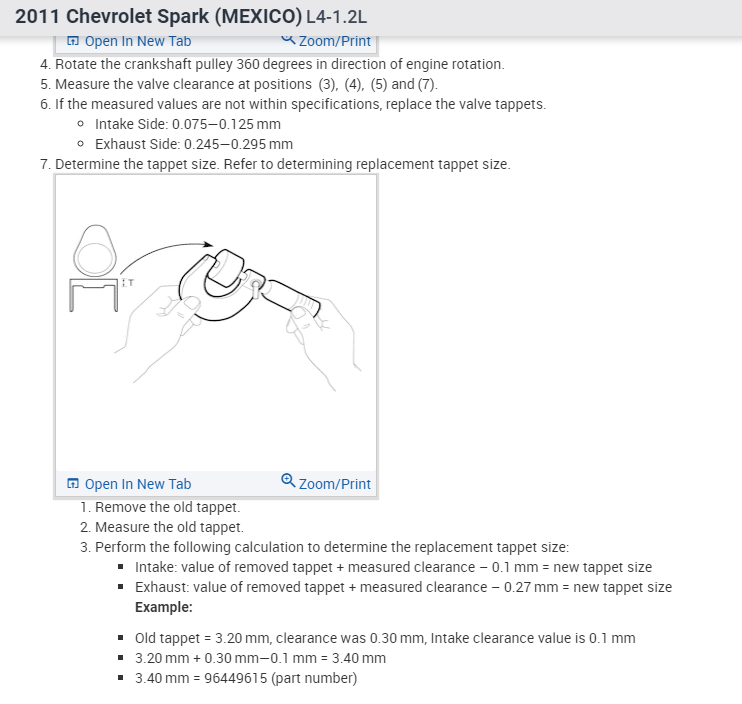 2011 Chevrolet Spark (MEXICO) L4-1.2L

Open In New Tab Zoom/Print

4. Rotate the crankshaft pulley 360 degrees in direction of engine rotation.
5. Measure the valve clearance at positions (3), (4), (5) and (7).
6. If the measured values are not within specifications, replace the valve tappets.
 ◦ Intake Side: 0.075–0.125 mm
 ◦ Exhaust Side: 0.245–0.295 mm
7. Determine the tappet size. Refer to determining replacement tappet size.

T

Open In New Tab Zoom/Print

1. Remove the old tappet.
2. Measure the old tappet.
3. Perform the following calculation to determine the replacement tappet size:
 ▪ Intake: value of removed tappet + measured clearance – 0.1 mm = new tappet size
 ▪ Exhaust: value of removed tappet + measured clearance – 0.27 mm = new tappet size
 Example:

 ▪ Old tappet = 3.20 mm, clearance was 0.30 mm, Intake clearance value is 0.1 mm
 ▪ 3.20 mm + 0.30 mm–0.1 mm = 3.40 mm
 ▪ 3.40 mm = 96449615 (part number)