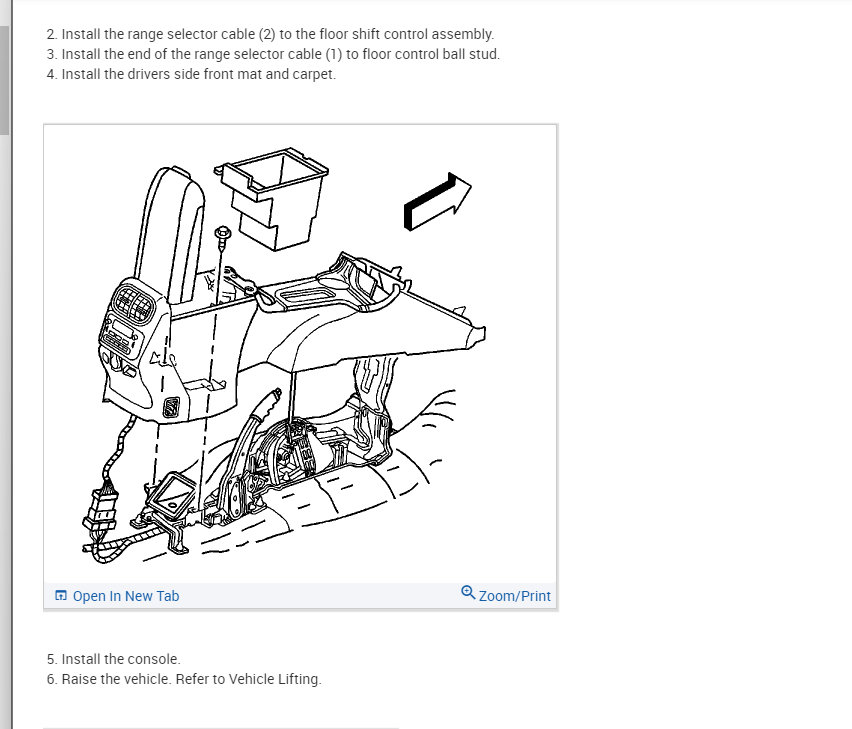 2. Install the range selector cable (2) to the floor shift control assembly.
3. Install the end of the range selector cable (1) to floor control ball stud.
4. Install the drivers side front mat and carpet.

Open In New Tab

Zoom/Print

5. Install the console.
6. Raise the vehicle. Refer to Vehicle Lifting.