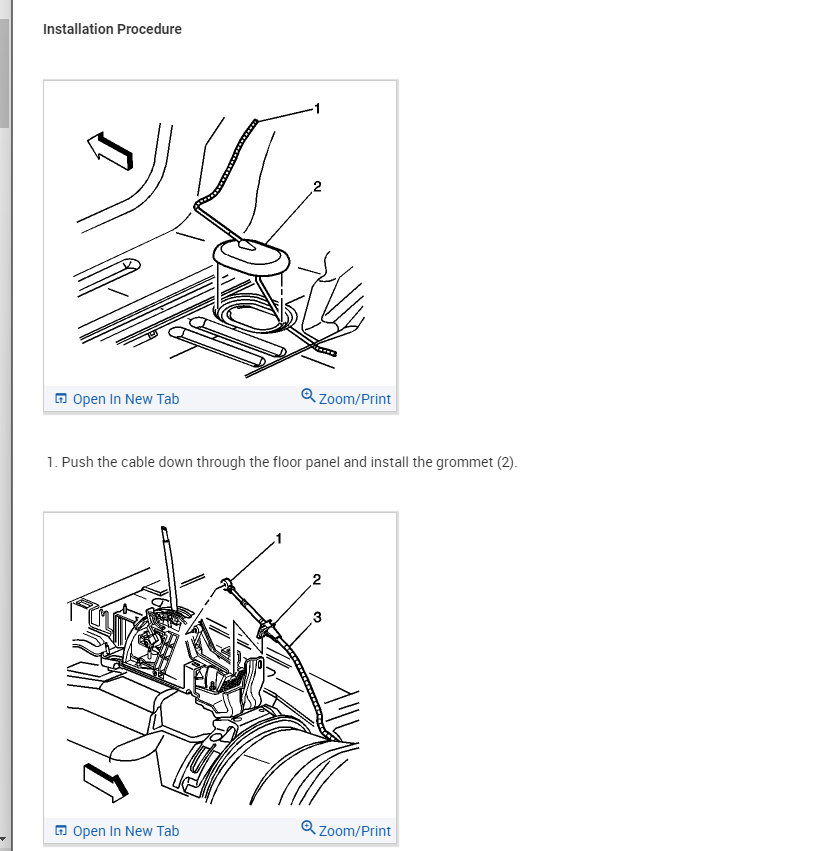 Installation Procedure

1

2

Open In New Tab

Zoom/Print

1. Push the cable down through the floor panel and install the grommet (2).

1

2

3

Open In New Tab

Zoom/Print