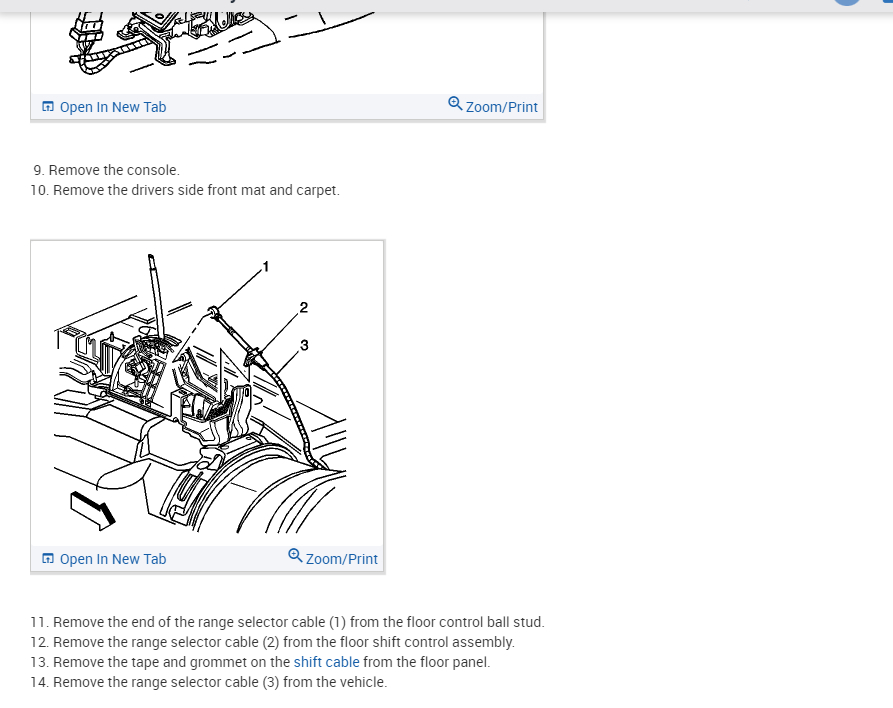 Open In New Tab

Zoom/Print

9. Remove the console.
10. Remove the drivers side front mat and carpet.

1
2
3

Open In New Tab

Zoom/Print

11. Remove the end of the range selector cable (1) from the floor control ball stud.
12. Remove the range selector cable (2) from the floor shift control assembly.
13. Remove the tape and grommet on the shift cable from the floor panel.
14. Remove the range selector cable (3) from the vehicle.