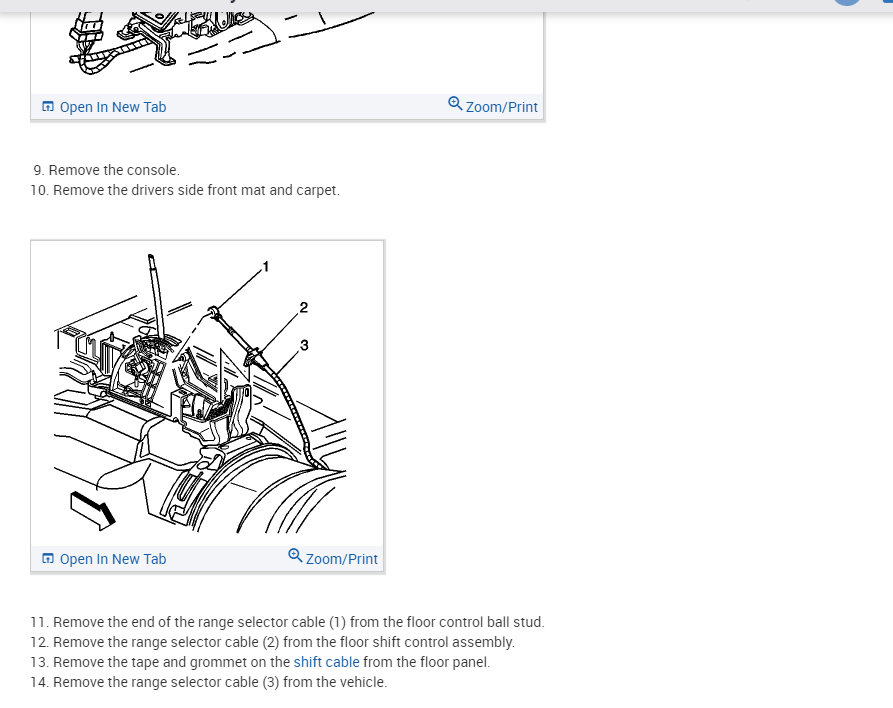 Open In New Tab
Zoom/Print

9. Remove the console.
10. Remove the drivers side front mat and carpet.

1
2
3

Open In New Tab
Zoom/Print

11. Remove the end of the range selector cable (1) from the floor control ball stud.
12. Remove the range selector cable (2) from the floor shift control assembly.
13. Remove the tape and grommet on the shift cable from the floor panel.
14. Remove the range selector cable (3) from the vehicle.