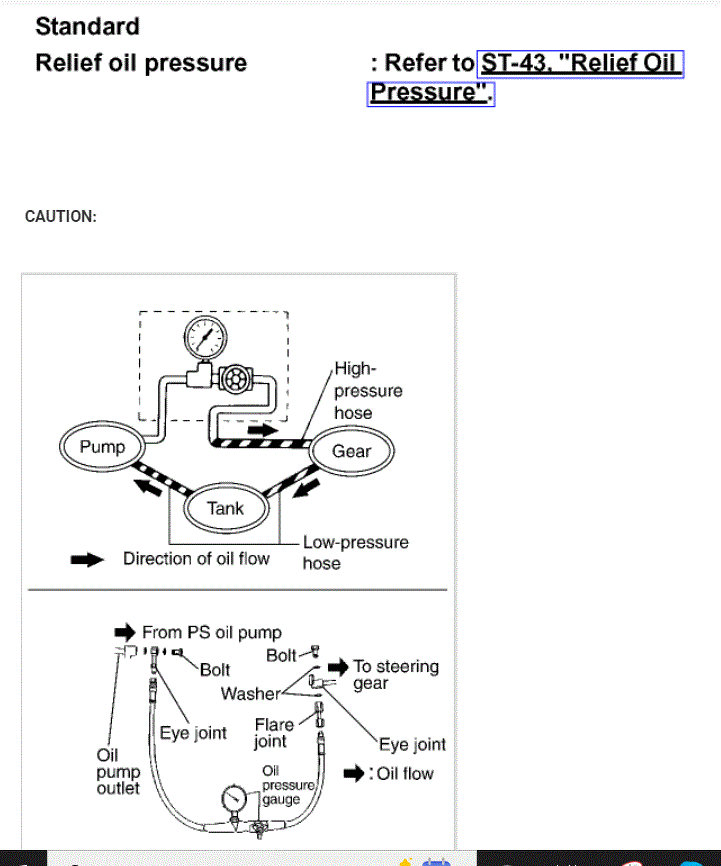 Standard

Relief oil pressure : Refer to ST-43, "Relief Oil Pressure".

CAUTION:

High-pressure hose

Pump

Gear

Tank

Low-pressure hose

Direction of oil flow

From PS oil pump

Bolt

Bolt

To steering gear

Washer

Eye joint

Flare joint

Eye joint

Oil pump outlet

Oil pressure gauge

: Oil flow