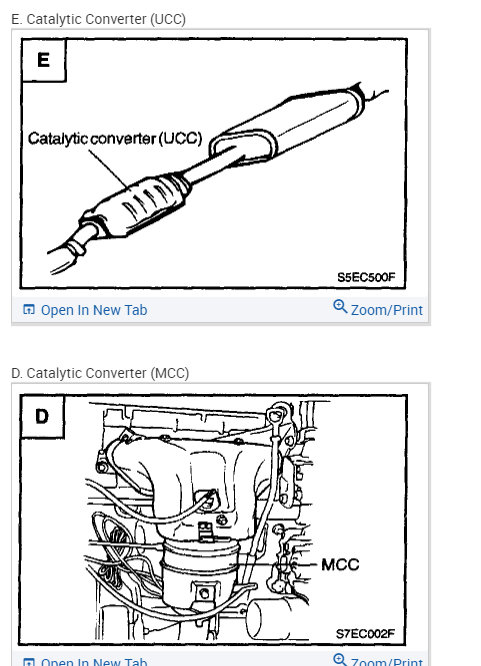 E. Catalytic Converter (UCC)

E

Catalytic converter (UCC)

S5EC500F

Open In New Tab

Zoom/Print

D. Catalytic Converter (MCC)

D

MCC

S7EC002F

Open In New Tab

Zoom/Print