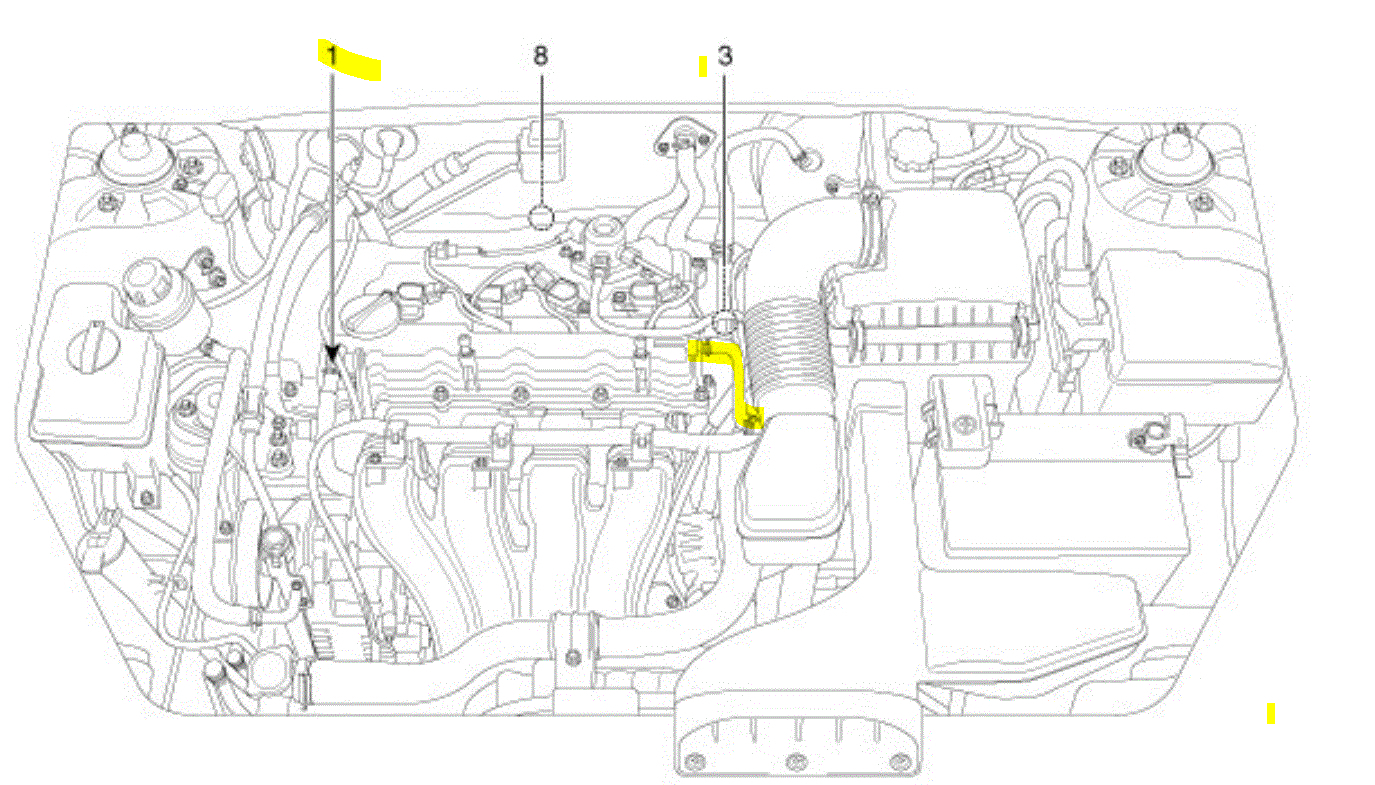 1
8
3