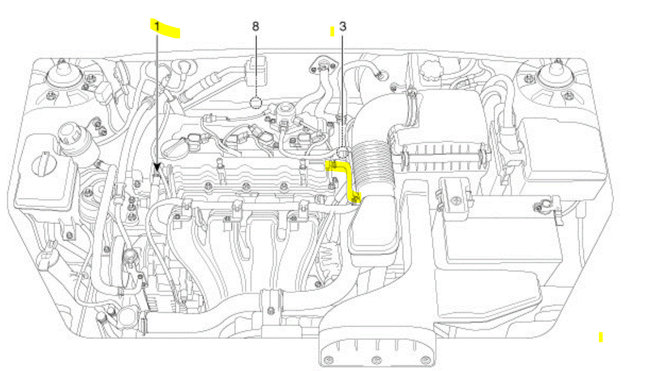 1
8
3