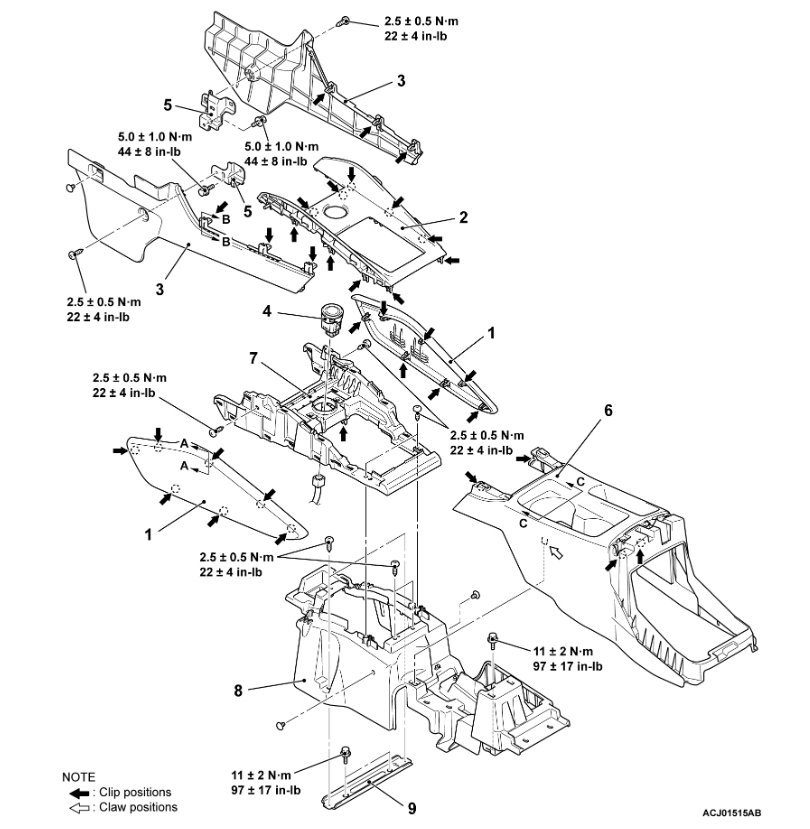 2.5 ± 0.5 N·m
22 ± 4 in-lb

3

5

5.0 ± 1.0 N·m
44 ± 8 in-lb

5.0 ± 1.0 N·m
44 ± 8 in-lb

5

B

B

2

3

2.5 ± 0.5 N·m
22 ± 4 in-lb

4

1

7

2.5 ± 0.5 N·m
22 ± 4 in-lb

A

A

2.5 ± 0.5 N·m
22 ± 4 in-lb

6

C

C

1

2.5 ± 0.5 N·m
22 ± 4 in-lb

11 ± 2 N·m
97 ± 17 in-lb

8

11 ± 2 N·m
97 ± 17 in-lb

9

NOTE
: Clip positions
: Claw positions

ACJ01515AB