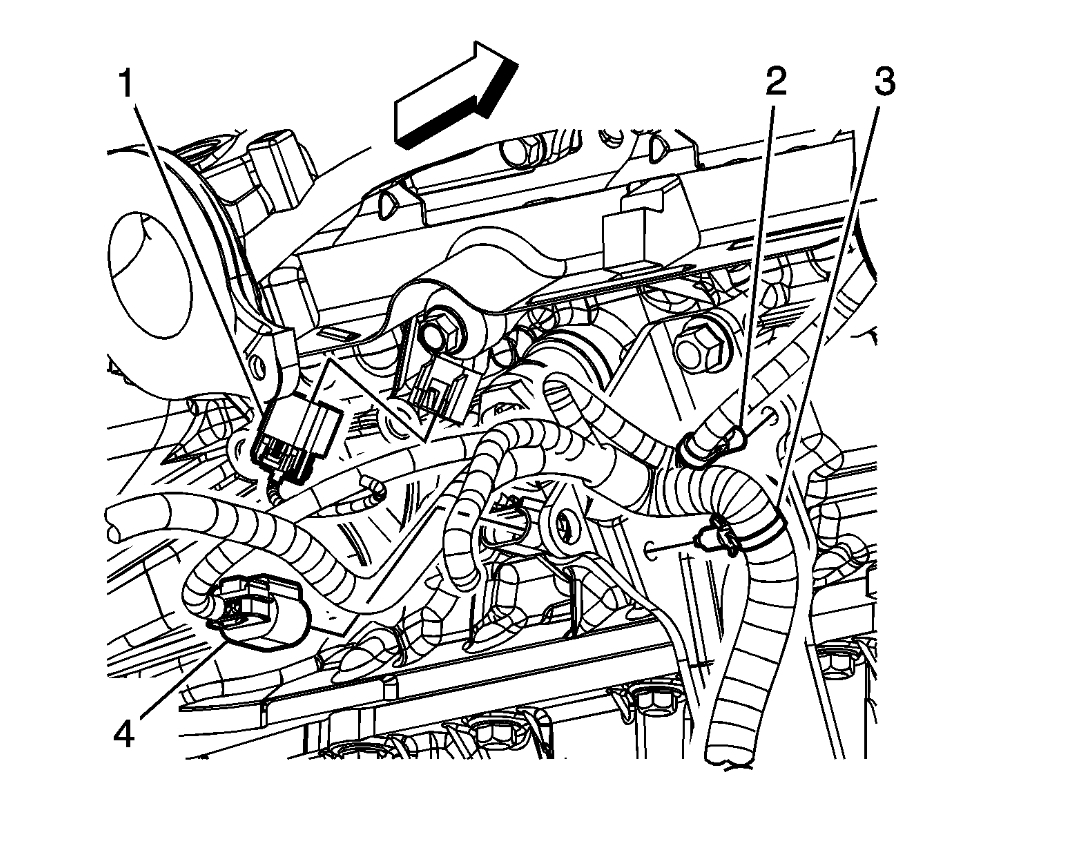 1
2
3
4