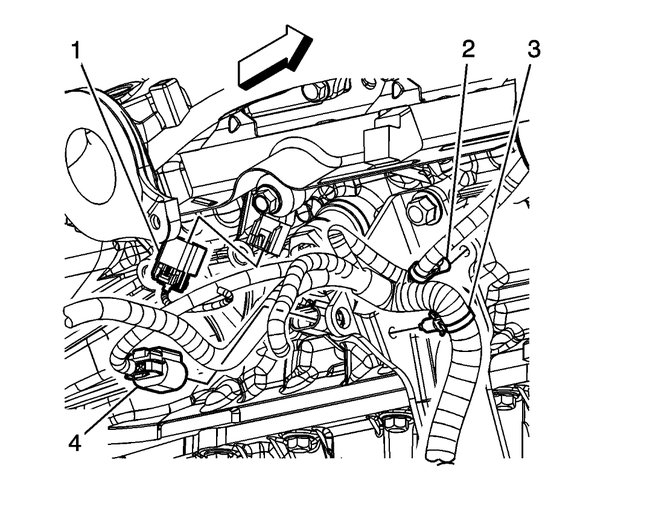 1
2
3
4