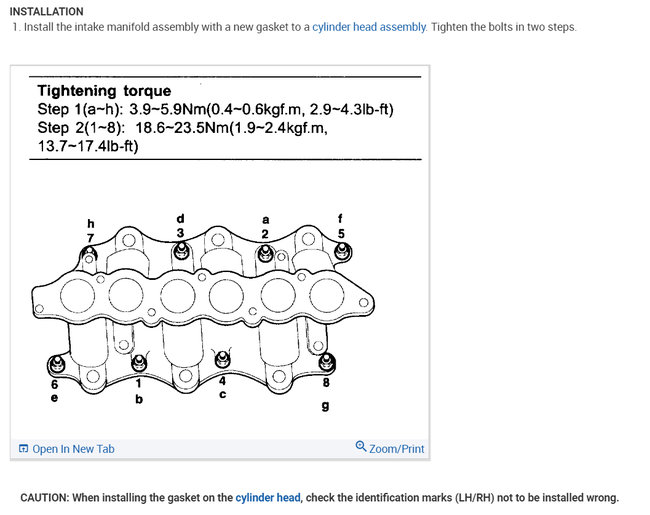 INSTALLATION

1. Install the intake manifold assembly with a new gasket to a cylinder head assembly. Tighten the bolts in two steps.

Tightening torque
Step 1(a~h): 3.9~5.9Nm(0.4~0.6kgf.m, 2.9~4.3lb-ft)
Step 2(1~8): 18.6~23.5Nm(1.9~2.4kgf.m, 13.7~17.4lb-ft)

h
7
d
3
a
2
f
5
6
e
1
b
4
c
8
g

Open In New Tab
Zoom/Print

CAUTION: When installing the gasket on the cylinder head, check the identification marks (LH/RH) not to be installed wrong.