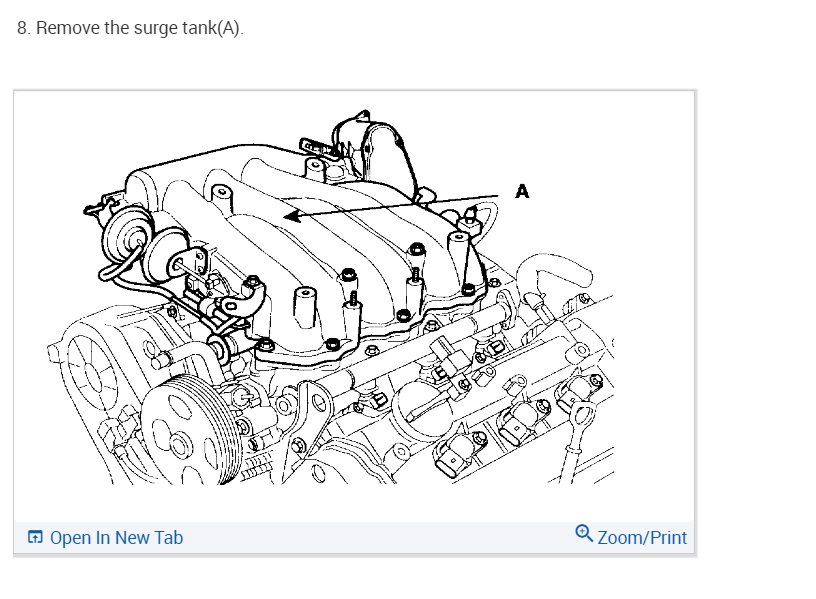 8. Remove the surge tank(A).

A

Open In New Tab

Zoom/Print