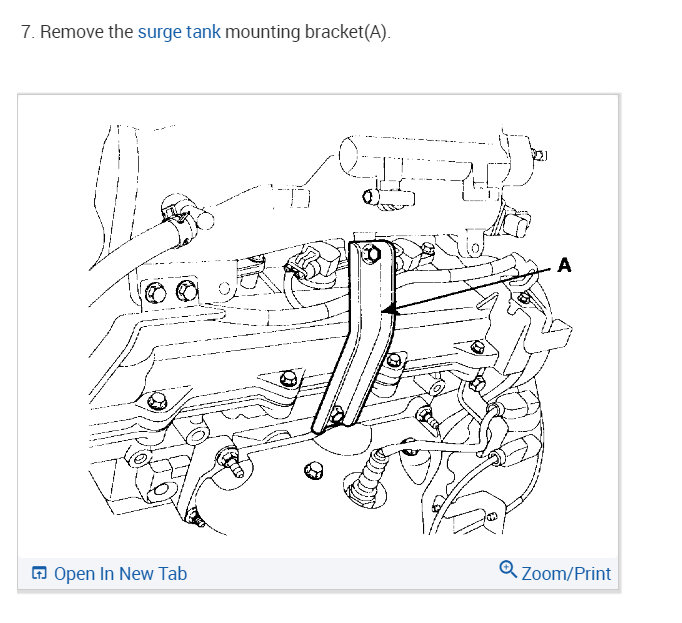 7. Remove the surge tank mounting bracket(A).

A

Open In New Tab

Zoom/Print