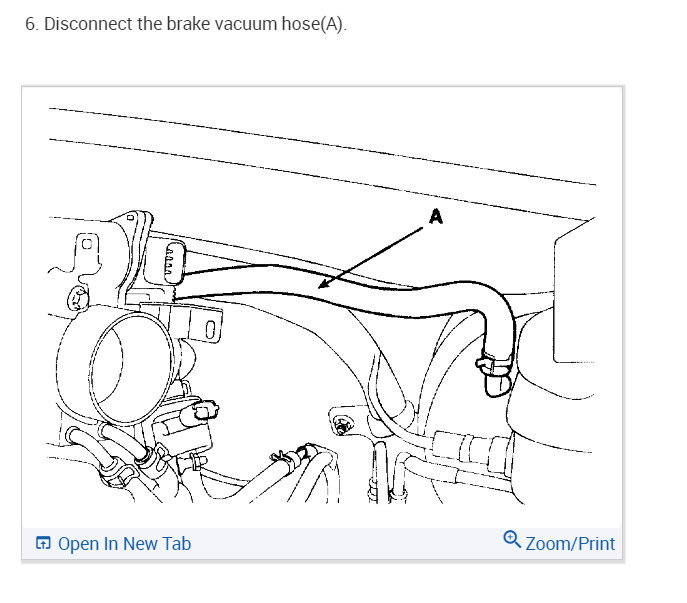 6. Disconnect the brake vacuum hose(A).

A

Open In New Tab

Zoom/Print