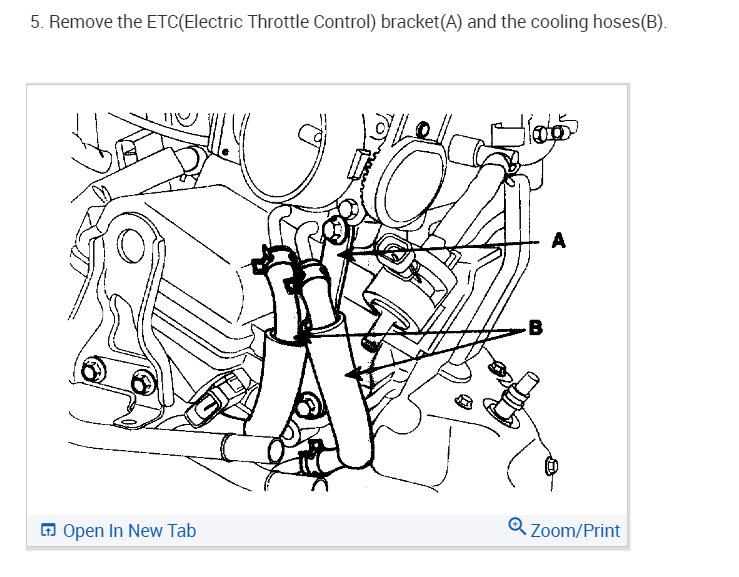 5. Remove the ETC(Electric Throttle Control) bracket(A) and the cooling hoses(B).

A

B

Open In New Tab

Zoom/Print