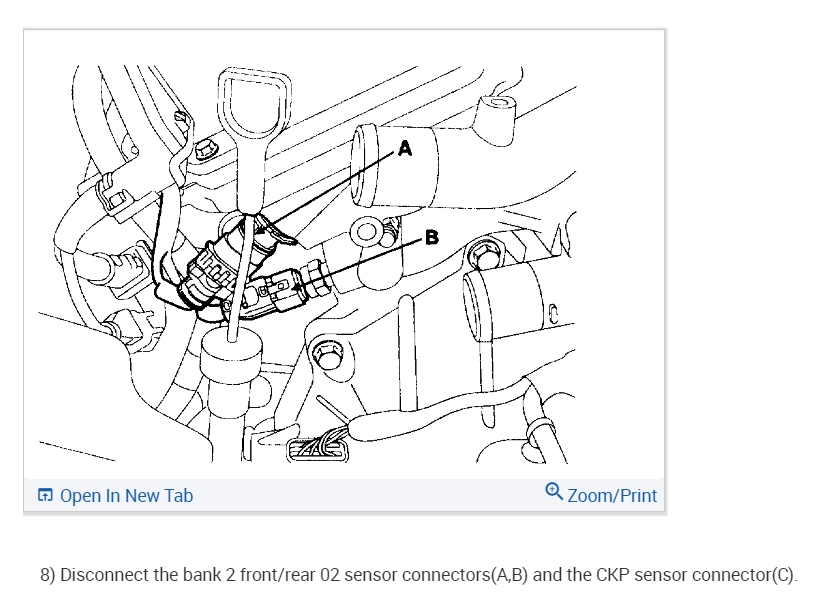 A

B

Open In New Tab

Zoom/Print

8) Disconnect the bank 2 front/rear 02 sensor connectors(A,B) and the CKP sensor connector(C).