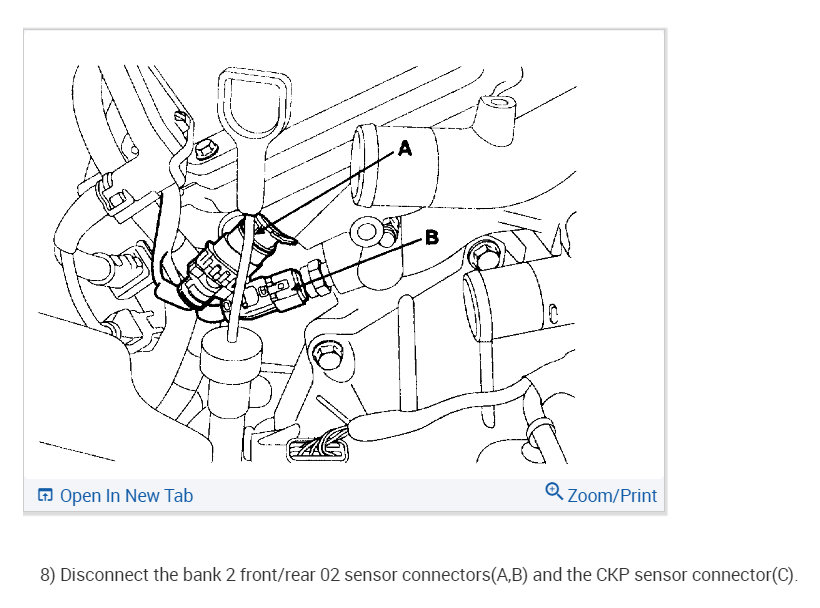 A
B

Open In New Tab
Zoom/Print

8) Disconnect the bank 2 front/rear 02 sensor connectors(A,B) and the CKP sensor connector(C).