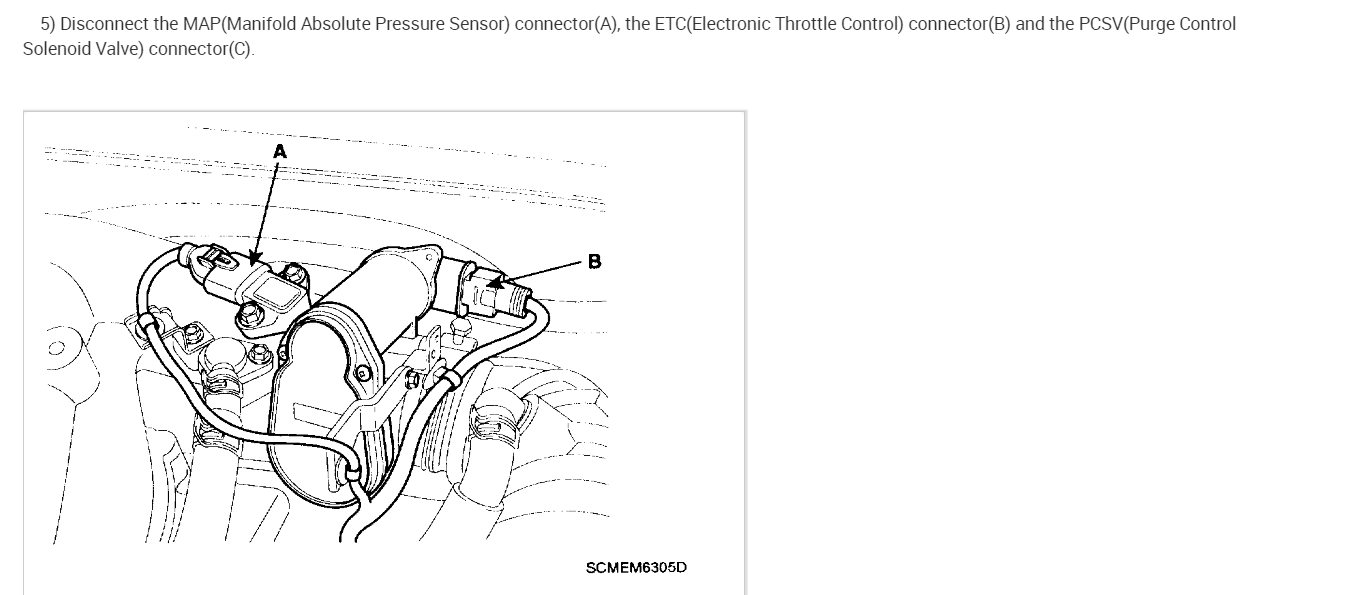 5) Disconnect the MAP(Manifold Absolute Pressure Sensor) connector(A), the ETC(Electronic Throttle Control) connector(B) and the PCSV(Purge Control Solenoid Valve) connector(C).

A

B

SCMEM6305D