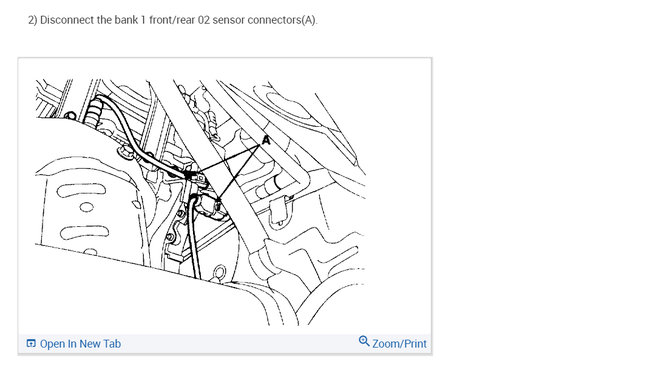 2) Disconnect the bank 1 front/rear 02 sensor connectors(A).

A

Open In New Tab

Zoom/Print