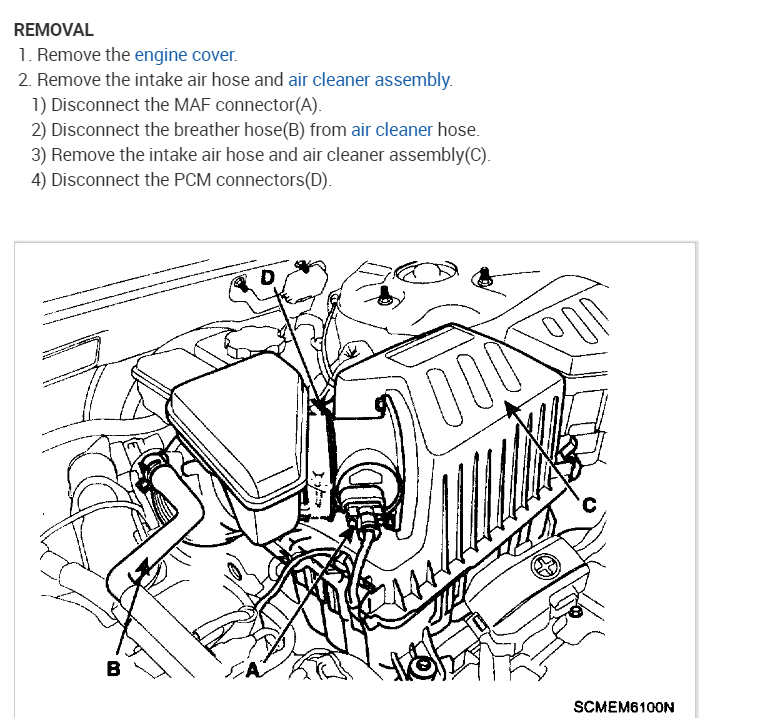 REMOVAL

1. Remove the engine cover.

2. Remove the intake air hose and air cleaner assembly.

1) Disconnect the MAF connector(A).

2) Disconnect the breather hose(B) from air cleaner hose.

3) Remove the intake air hose and air cleaner assembly(C).

4) Disconnect the PCM connectors(D).

D

C

B

A

SCMEM6100N