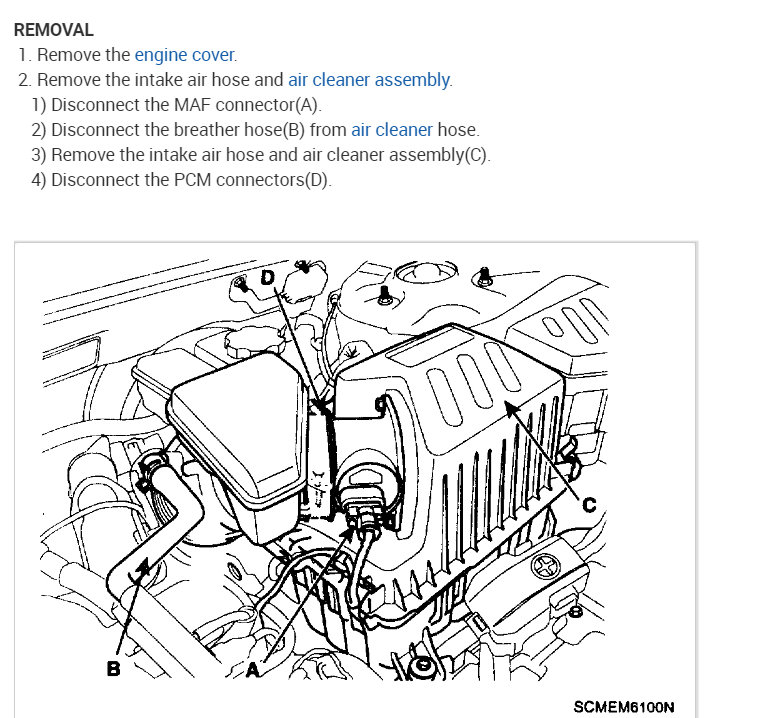 REMOVAL
1. Remove the engine cover.
2. Remove the intake air hose and air cleaner assembly.
1) Disconnect the MAF connector(A).
2) Disconnect the breather hose(B) from air cleaner hose.
3) Remove the intake air hose and air cleaner assembly(C).
4) Disconnect the PCM connectors(D).

D
C
B
A
SCMEM6100N