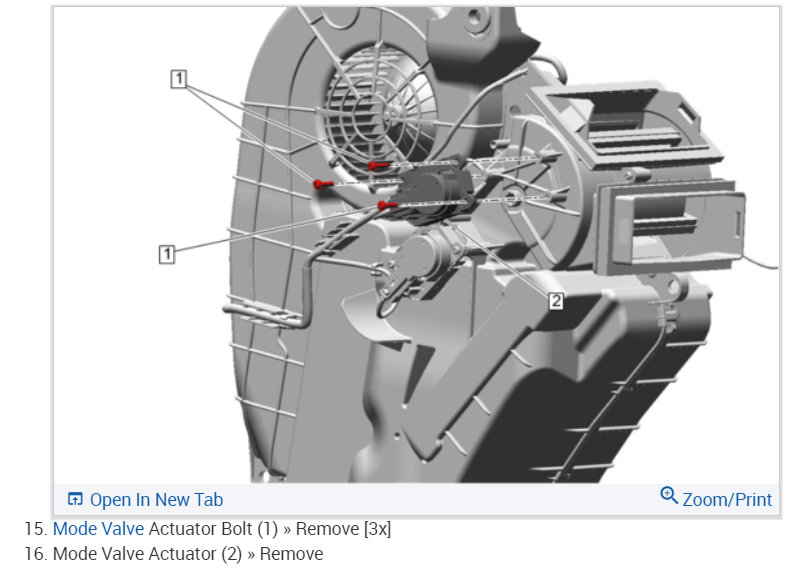 1

1

2

Open In New Tab

Zoom/Print

15. Mode Valve Actuator Bolt (1) » Remove [3x]

16. Mode Valve Actuator (2) » Remove