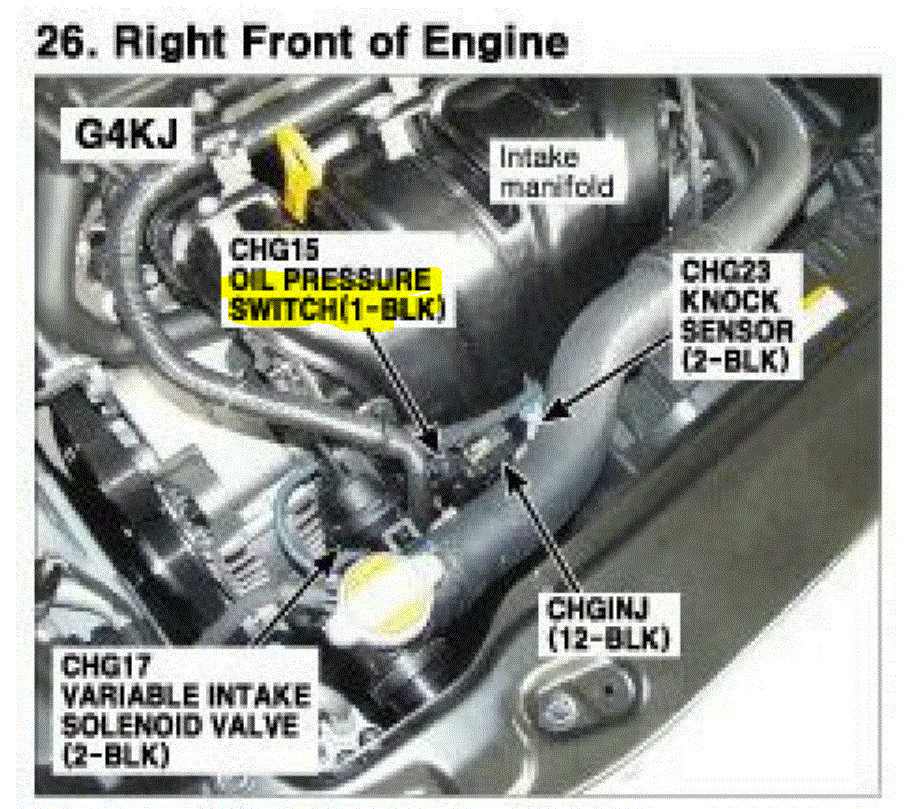 26. Right Front of Engine

G4KJ

Intake manifold

CHG15
OIL PRESSURE SWITCH(1-BLK)

CHG23
KNOCK SENSOR (2-BLK)

CHGINJ
(12-BLK)

CHG17
VARIABLE INTAKE SOLENOID VALVE (2-BLK)