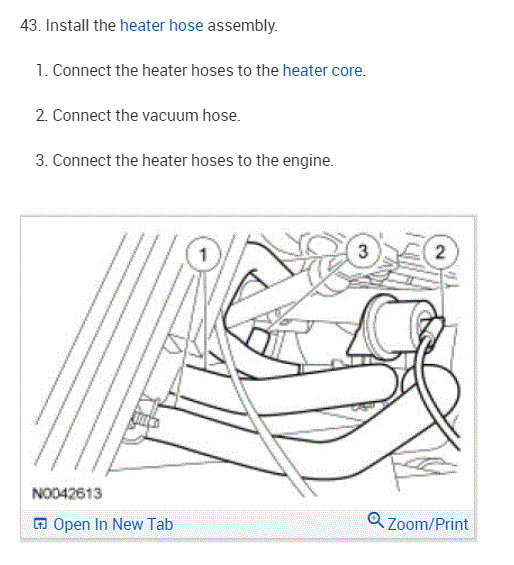 43. Install the heater hose assembly.

1. Connect the heater hoses to the heater core.

2. Connect the vacuum hose.

3. Connect the heater hoses to the engine.

1

3

2

N0042613

Open In New Tab

Zoom/Print