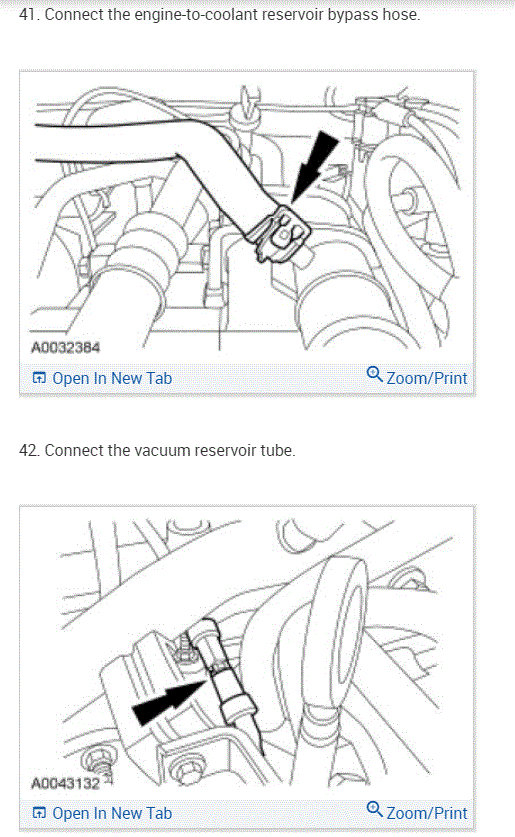 41. Connect the engine-to-coolant reservoir bypass hose.

A0032384

Open In New Tab

Zoom/Print

42. Connect the vacuum reservoir tube.

A0043132

Open In New Tab

Zoom/Print