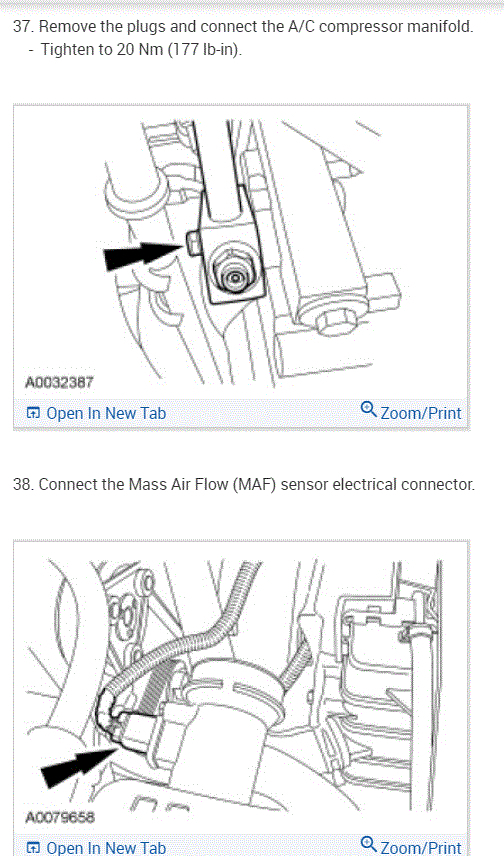 37. Remove the plugs and connect the A/C compressor manifold.
- Tighten to 20 Nm (177 lb-in).

A0032387

Open In New Tab Zoom/Print

38. Connect the Mass Air Flow (MAF) sensor electrical connector.

A0079658

Open In New Tab Zoom/Print