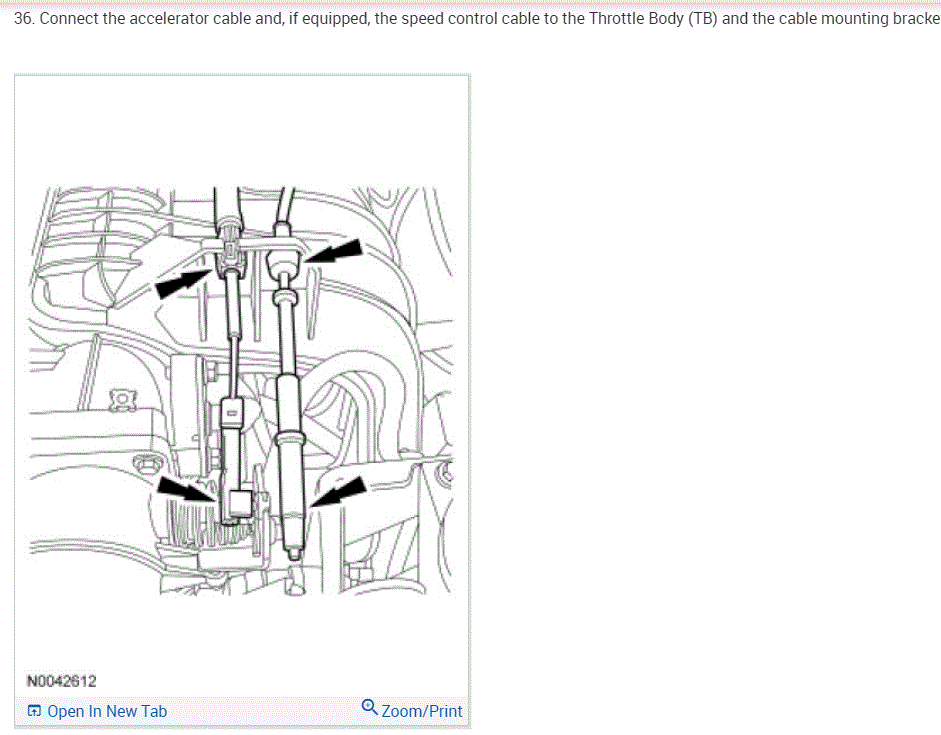 36. Connect the accelerator cable and, if equipped, the speed control cable to the Throttle Body (TB) and the cable mounting bracke

N0042612

Open In New Tab

Zoom/Print