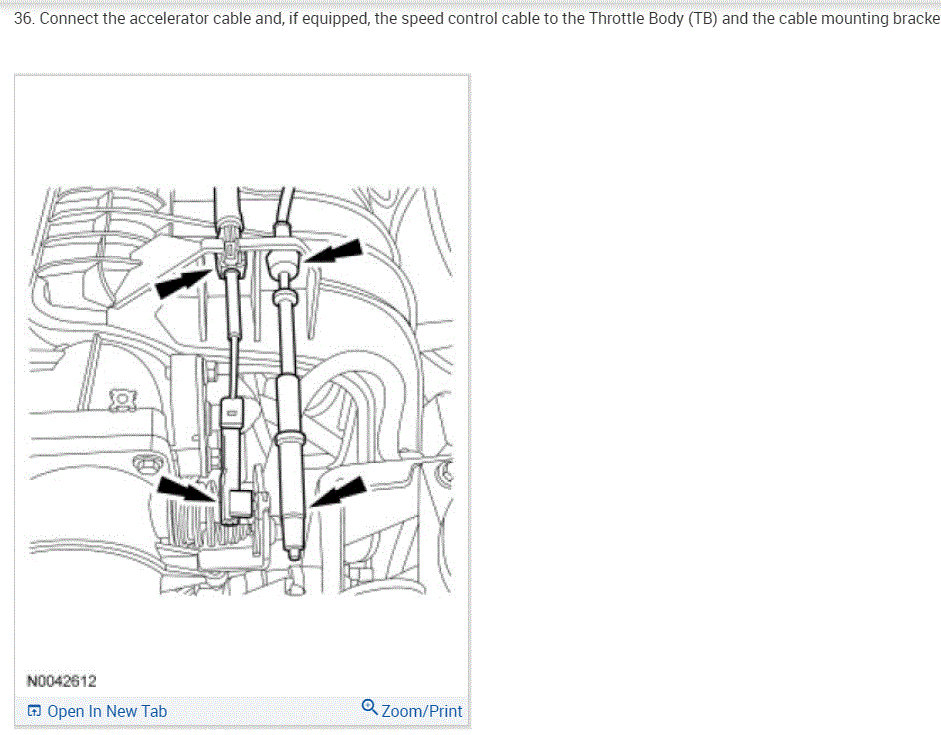 36. Connect the accelerator cable and, if equipped, the speed control cable to the Throttle Body (TB) and the cable mounting bracke

N0042612

Open In New Tab

Zoom/Print