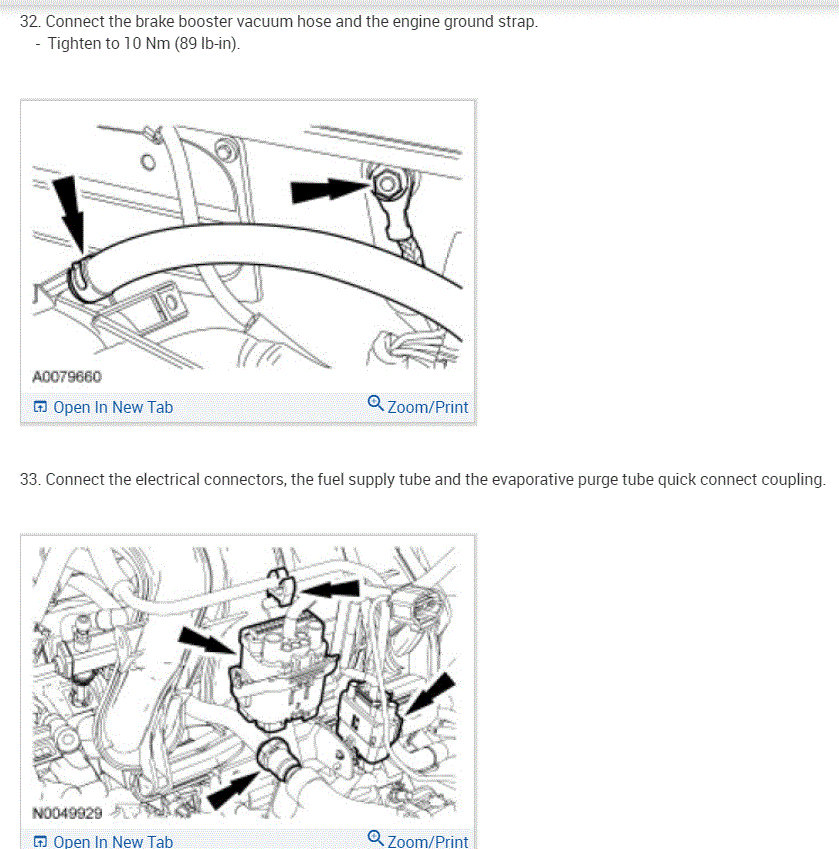 32. Connect the brake booster vacuum hose and the engine ground strap.
- Tighten to 10 Nm (89 lb-in).

A0079660

Open In New Tab

Zoom/Print

33. Connect the electrical connectors, the fuel supply tube and the evaporative purge tube quick connect coupling.

N0049929

Open In New Tab

Zoom/Print