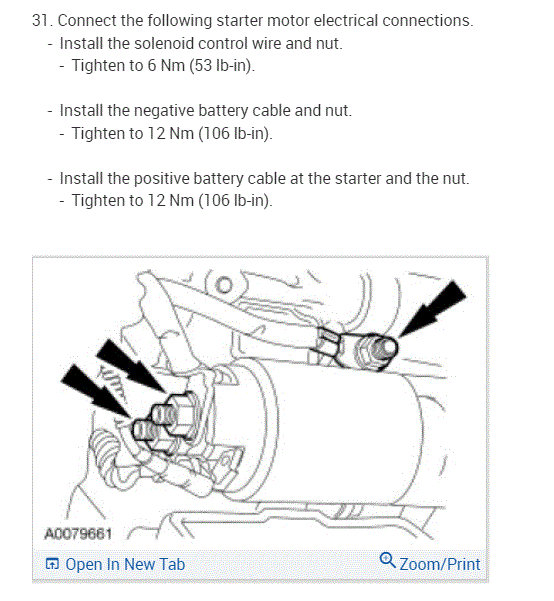 31. Connect the following starter motor electrical connections.
- Install the solenoid control wire and nut.
- Tighten to 6 Nm (53 lb-in).

- Install the negative battery cable and nut.
- Tighten to 12 Nm (106 lb-in).

- Install the positive battery cable at the starter and the nut.
- Tighten to 12 Nm (106 lb-in).

A0079661

Open In New Tab

Zoom/Print