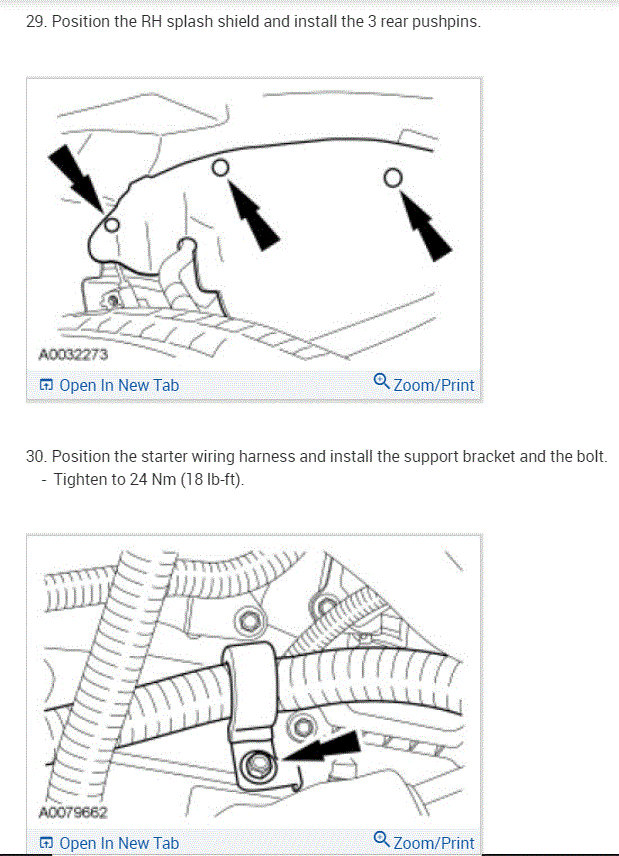 29. Position the RH splash shield and install the 3 rear pushpins.

A0032273

Open In New Tab

Zoom/Print

30. Position the starter wiring harness and install the support bracket and the bolt.
- Tighten to 24 Nm (18 lb-ft).

A0079662

Open In New Tab

Zoom/Print