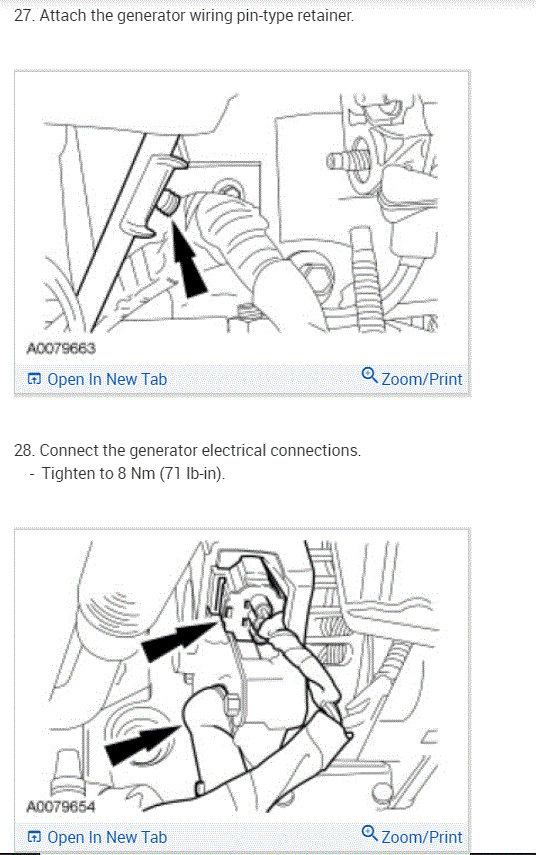 27. Attach the generator wiring pin-type retainer.

A0079663

Open In New Tab

Zoom/Print

28. Connect the generator electrical connections.
- Tighten to 8 Nm (71 lb-in).

A0079654

Open In New Tab

Zoom/Print