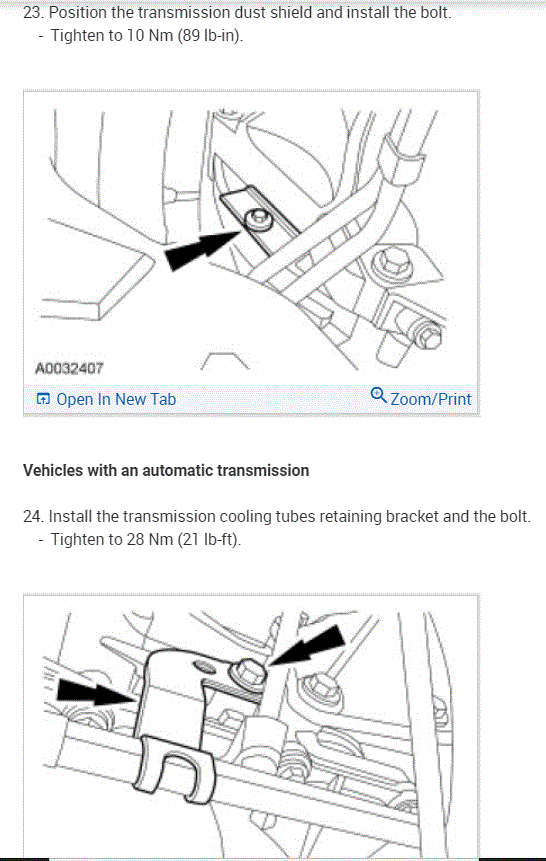 23. Position the transmission dust shield and install the bolt.
- Tighten to 10 Nm (89 lb-in).

A0032407

Open In New Tab

Zoom/Print

Vehicles with an automatic transmission

24. Install the transmission cooling tubes retaining bracket and the bolt.
- Tighten to 28 Nm (21 lb-ft).