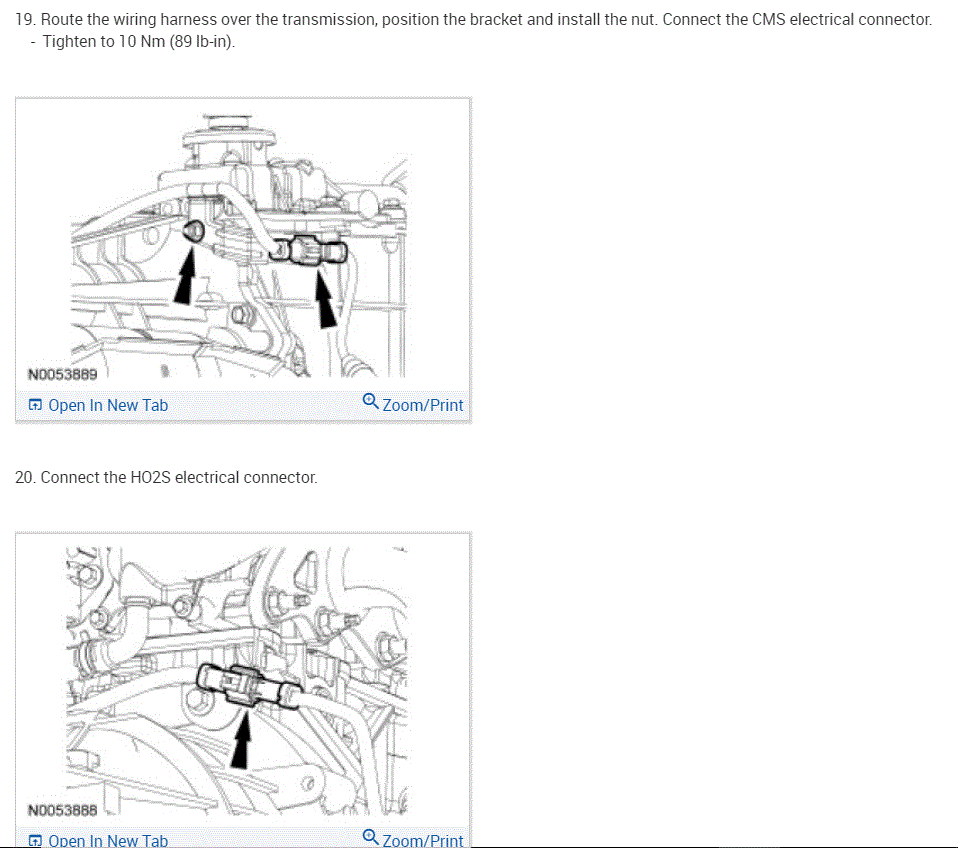 19. Route the wiring harness over the transmission, position the bracket and install the nut. Connect the CMS electrical connector.
- Tighten to 10 Nm (89 lb-in).

N0053889

Open In New Tab

Zoom/Print

20. Connect the HO2S electrical connector.

N0053888

Open In New Tab

Zoom/Print