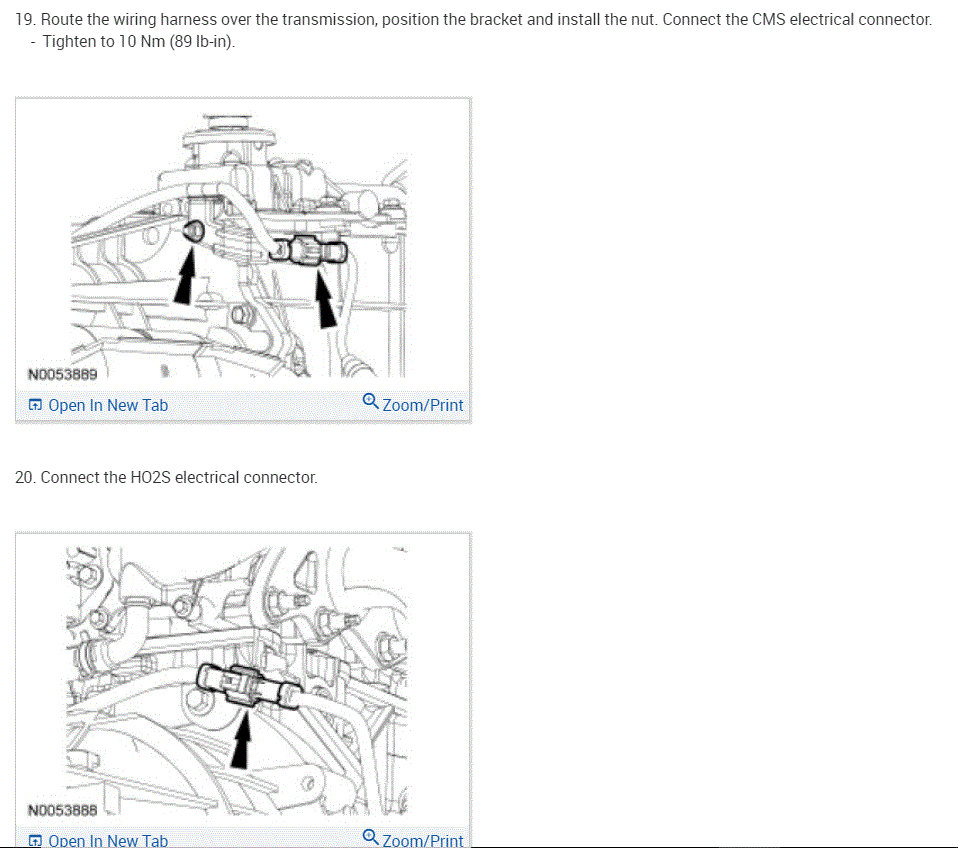 19. Route the wiring harness over the transmission, position the bracket and install the nut. Connect the CMS electrical connector.
- Tighten to 10 Nm (89 lb-in).

N0053889

Open In New Tab Zoom/Print

20. Connect the HO2S electrical connector.

N0053888

Open In New Tab Zoom/Print