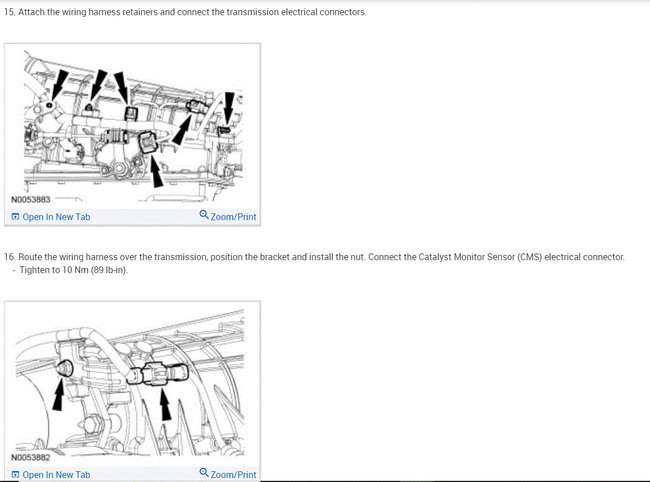 15. Attach the wiring harness retainers and connect the transmission electrical connectors.

N0053883

Open In New Tab Zoom/Print

16. Route the wiring harness over the transmission, position the bracket and install the nut. Connect the Catalyst Monitor Sensor (CMS) electrical connector.
- Tighten to 10 Nm (89 lb-in).

N0053882

Open In New Tab Zoom/Print