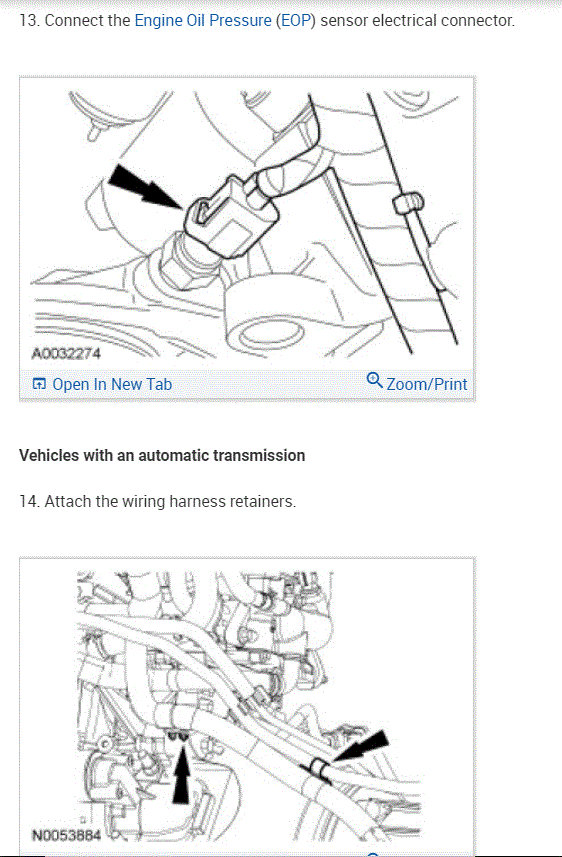 13. Connect the Engine Oil Pressure (EOP) sensor electrical connector.

A0032274

Open In New Tab

Zoom/Print

Vehicles with an automatic transmission

14. Attach the wiring harness retainers.

N0053884