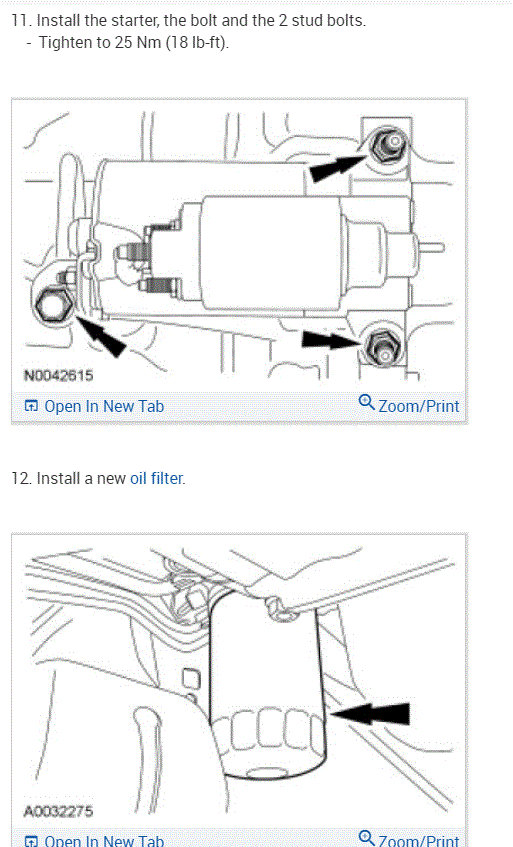 11. Install the starter, the bolt and the 2 stud bolts.
- Tighten to 25 Nm (18 lb-ft).

N0042615

Open In New Tab Zoom/Print

12. Install a new oil filter.

A0032275

Open In New Tab Zoom/Print